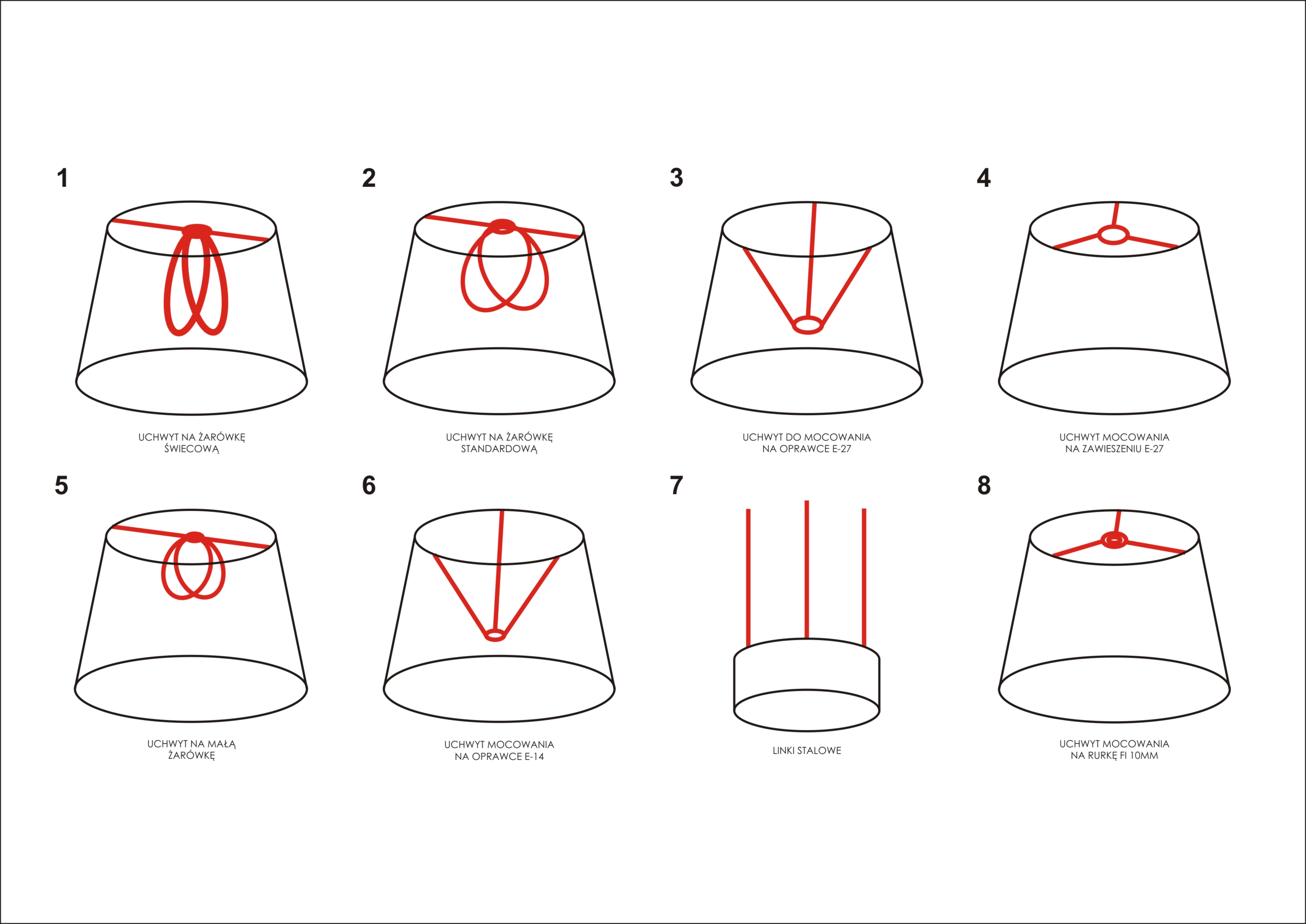 1

UCHWYT NA ŻARÓWKĘ ŚWIECOWĄ

2

UCHWYT NA ŻARÓWKĘ STANDARDOWĄ

3

UCHWYT DO MOCOWANIA NA OPRAWCE E-27

4

UCHWYT MOCOWANIA NA ZAWIESZENIU E-27

5

UCHWYT NA MAŁĄ ŻARÓWKĘ

6

UCHWYT MOCOWANIA NA OPRAWCE E-14

7

LINKI STALOWE

8

UCHWYT MOCOWANIA NA RURKĘ FI 10MM